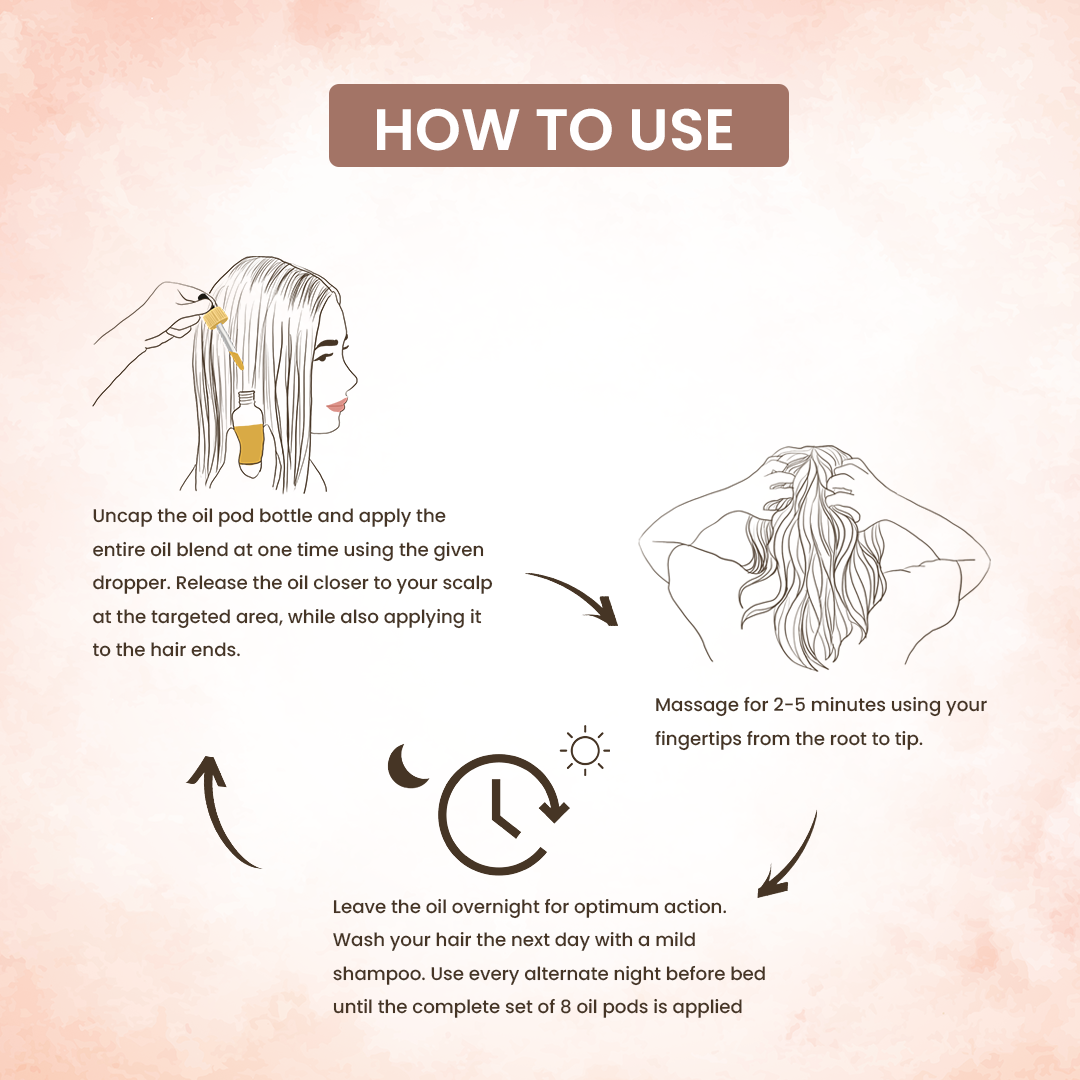 HOW TO USE

Uncap the oil pod bottle and apply the entire oil blend at one time using the given dropper. Release the oil closer to your scalp at the targeted area, while also applying it to the hair ends.

Massage for 2-5 minutes using your fingertips from the root to tip.

Leave the oil overnight for optimum action. Wash your hair the next day with a mild shampoo. Use every alternate night before bed until the complete set of 8 oil pods is applied